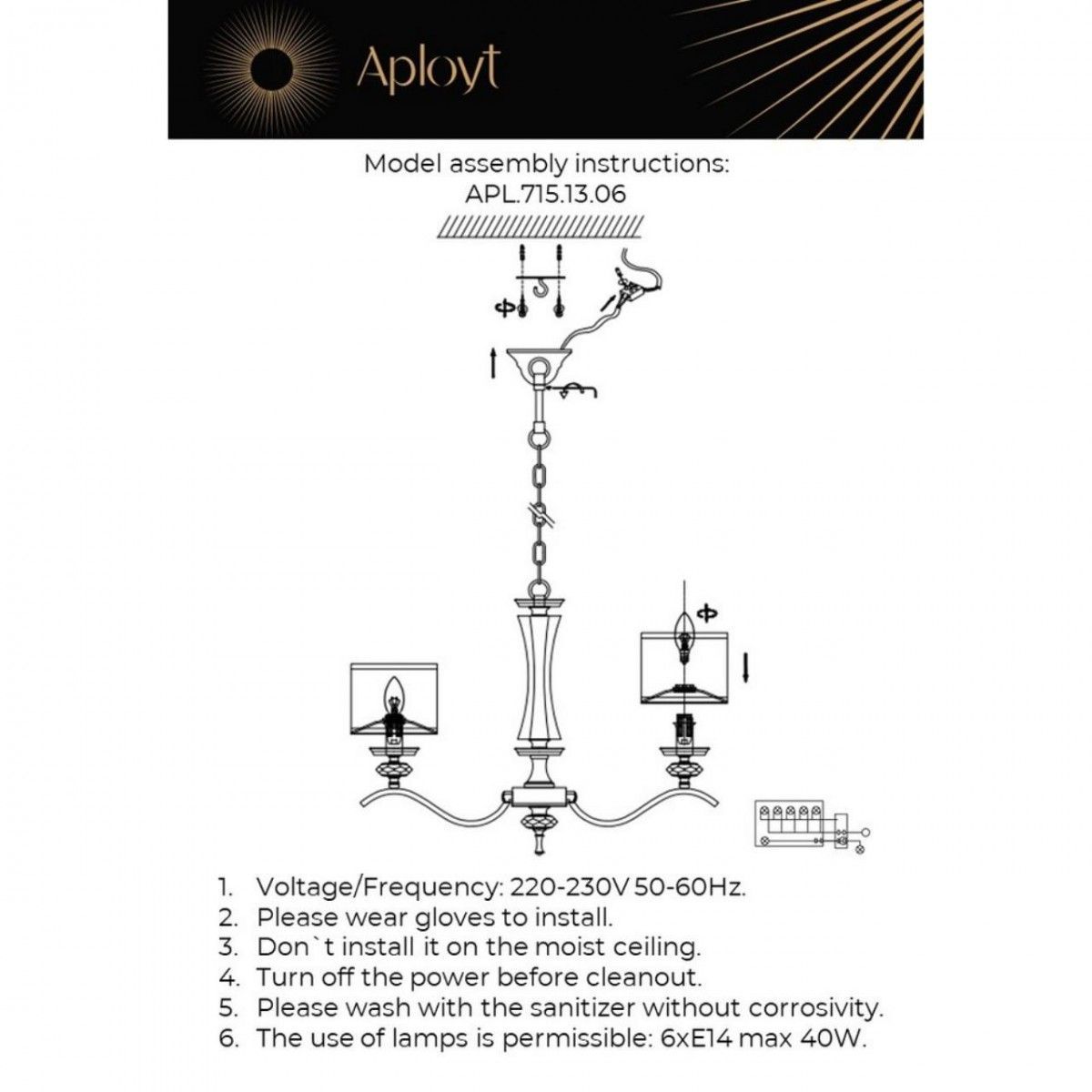 Aployt

Model assembly instructions:
APL.715.13.06

1. Voltage/Frequency: 220-230V 50-60Hz.
2. Please wear gloves to install.
3. Don`t install it on the moist ceiling.
4. Turn off the power before cleanout.
5. Please wash with the sanitizer without corrosivity.
6. The use of lamps is permissible: 6xE14 max 40W.