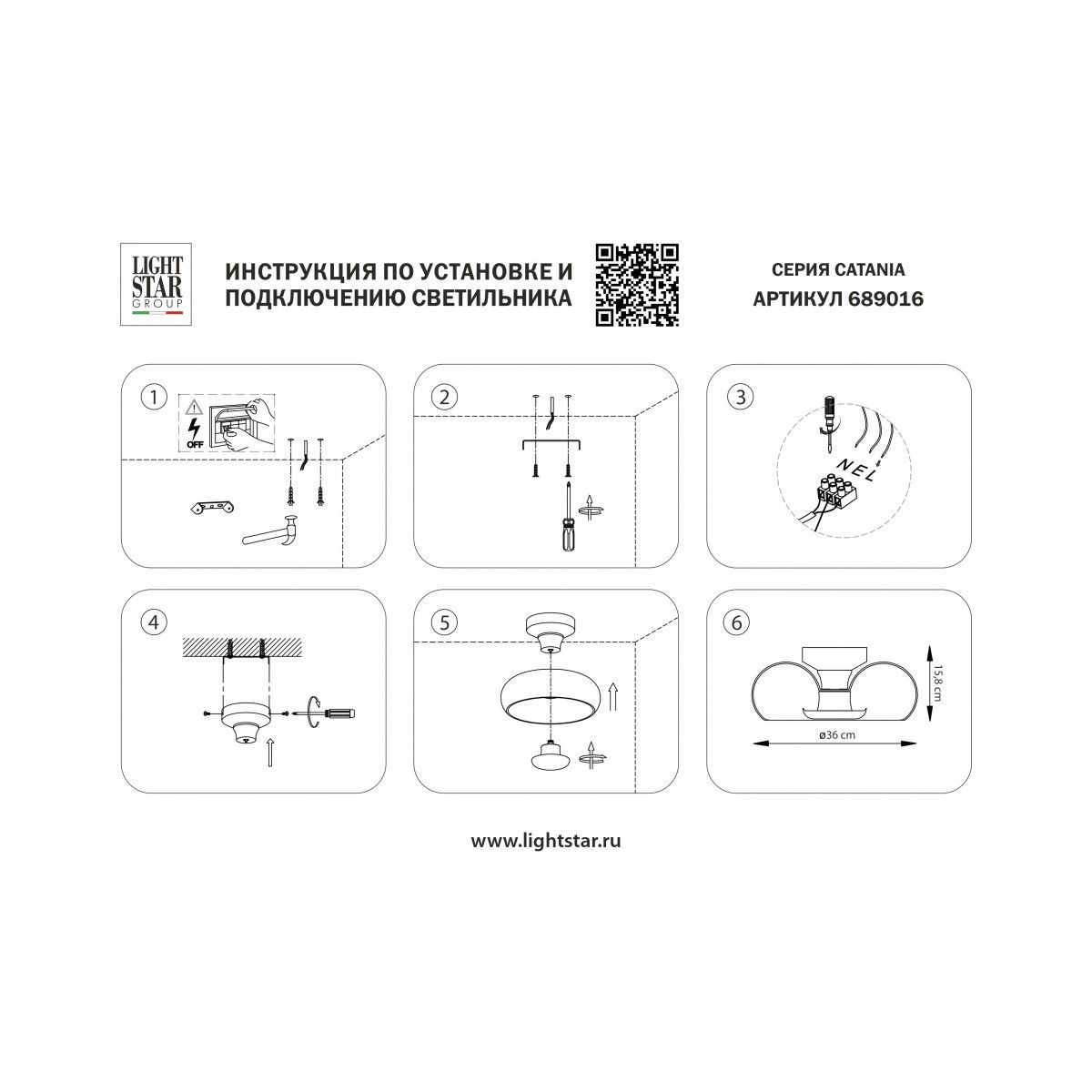 LIGHT STAR GROUP

ИНСТРУКЦИЯ ПО УСТАНОВКЕ И ПОДКЛЮЧЕНИЮ СВЕТИЛЬНИКА

СЕРИЯ CATANIA
АРТИКУЛ 689016

1
OFF

2

3
N E L

4

5

6
15,8 cm
ø36 cm

www.lightstar.ru