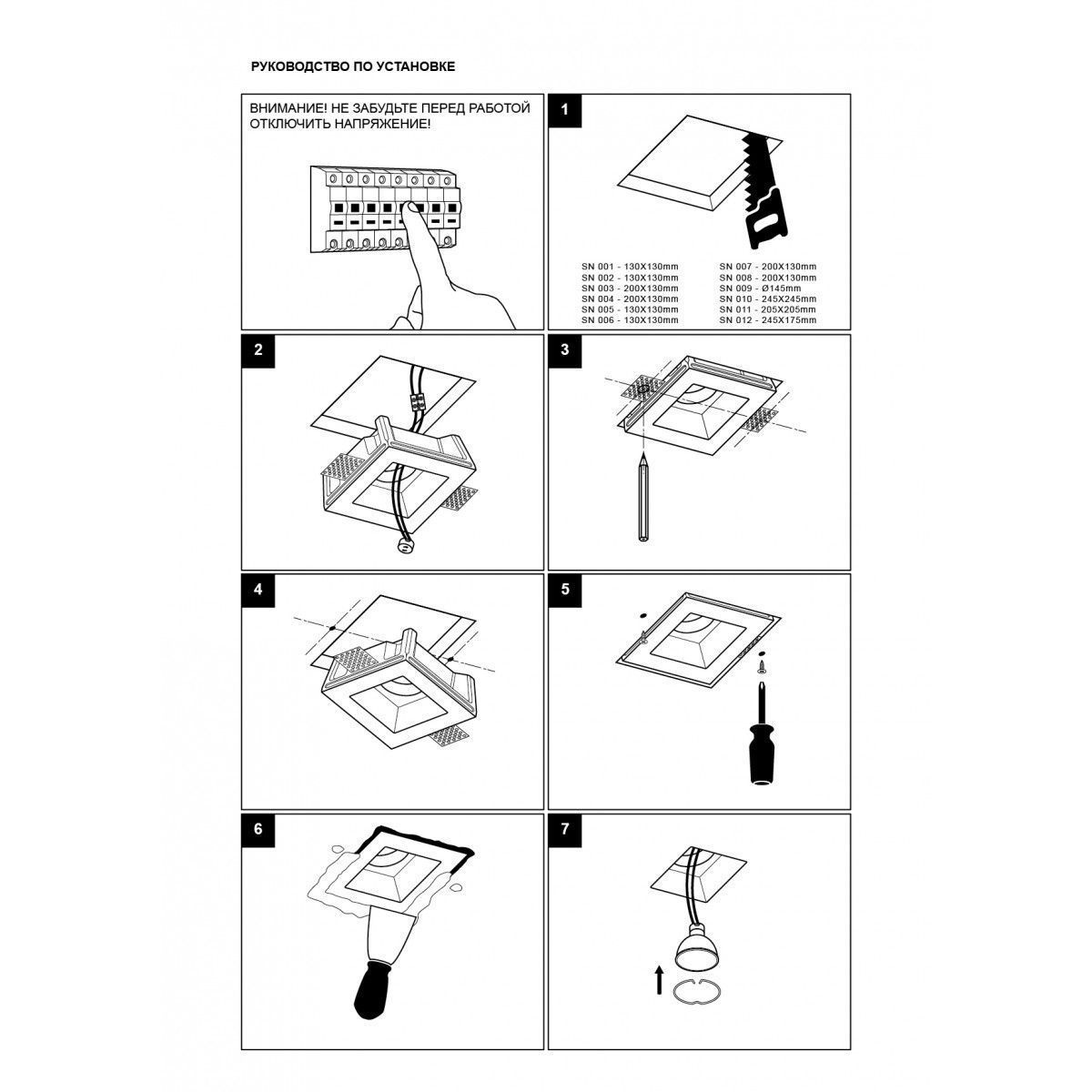 РУКОВОДСТВО ПО УСТАНОВКЕ

ВНИМАНИЕ! НЕ ЗАБУДЬТЕ ПЕРЕД РАБОТОЙ ОТКЛЮЧИТЬ НАПРЯЖЕНИЕ!

1

SN 001 - 130X130mm
SN 002 - 130X130mm
SN 003 - 200X130mm
SN 004 - 200X130mm
SN 005 - 130X130mm
SN 006 - 130X130mm

SN 007 - 200X130mm
SN 008 - 200X130mm
SN 009 - Ø145mm
SN 010 - 245X245mm
SN 011 - 205X205mm
SN 012 - 245X175mm

2

3

4

5

6

7